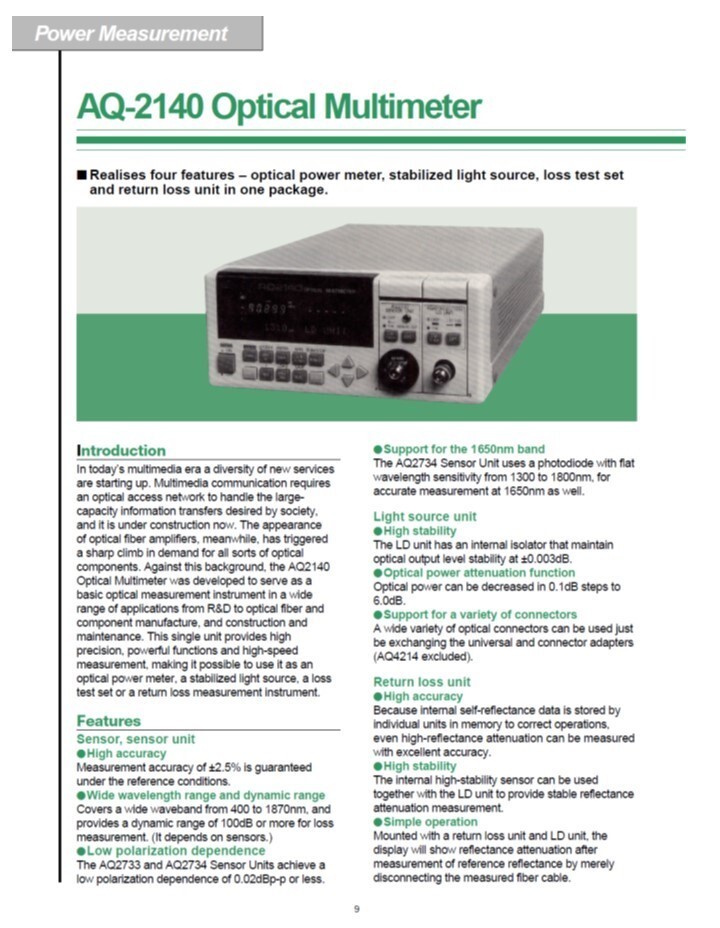 Power Measurement

AQ-2140 Optical Multimeter

■ Realises four features – optical power meter, stabilized light source, loss test set and return loss unit in one package.

Introduction

In today's multimedia era a diversity of new services are starting up. Multimedia communication requires an optical access network to handle the large-capacity information transfers desired by society, and it is under construction now. The appearance of optical fiber amplifiers, meanwhile, has triggered a sharp climb in demand for all sorts of optical components. Against this background, the AQ2140 Optical Multimeter was developed to serve as a basic optical measurement instrument in a wide range of applications from R&D to optical fiber and component manufacture, and construction and maintenance. This single unit provides high precision, powerful functions and high-speed measurement, making it possible to use it as an optical power meter, a stabilized light source, a loss test set or a return loss measurement instrument.

Features

Sensor, sensor unit

●High accuracy
Measurement accuracy of ±2.5% is guaranteed under the reference conditions.

●Wide wavelength range and dynamic range
Covers a wide waveband from 400 to 1870nm, and provides a dynamic range of 100dB or more for loss measurement. (It depends on sensors.)

●Low polarization dependence
The AQ2733 and AQ2734 Sensor Units achieve a low polarization dependence of 0.02dBp-p or less.

●Support for the 1650nm band
The AQ2734 Sensor Unit uses a photodiode with flat wavelength sensitivity from 1300 to 1800nm, for accurate measurement at 1650nm as well.

Light source unit

●High stability
The LD unit has an internal isolator that maintain optical output level stability at ±0.003dB.

●Optical power attenuation function
Optical power can be decreased in 0.1dB steps to 6.0dB.

●Support for a variety of connectors
A wide variety of optical connectors can be used just be exchanging the universal and connector adapters (AQ4214 excluded).

Return loss unit

●High accuracy
Because internal self-reflectance data is stored by individual units in memory to correct operations, even high-reflectance attenuation can be measured with excellent accuracy.

●High stability
The internal high-stability sensor can be used together with the LD unit to provide stable reflectance attenuation measurement.

●Simple operation
Mounted with a return loss unit and LD unit, the display will show reflectance attenuation after measurement of reference reflectance by merely disconnecting the measured fiber cable.

9